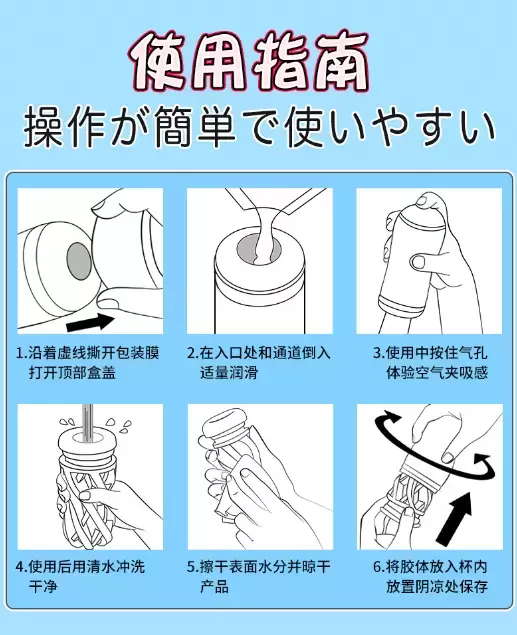 使用指南
操作が簡単で使いやすい

1.沿着虚线撕开包装膜打开顶部盒盖

2.在入口处和通道倒入适量润滑

3.使用中按住气孔体验空气夹吸感

4.使用后用清水冲洗干净

5.擦干表面水分并晾干产品

6.将胶体放入杯内放置阴凉处保存